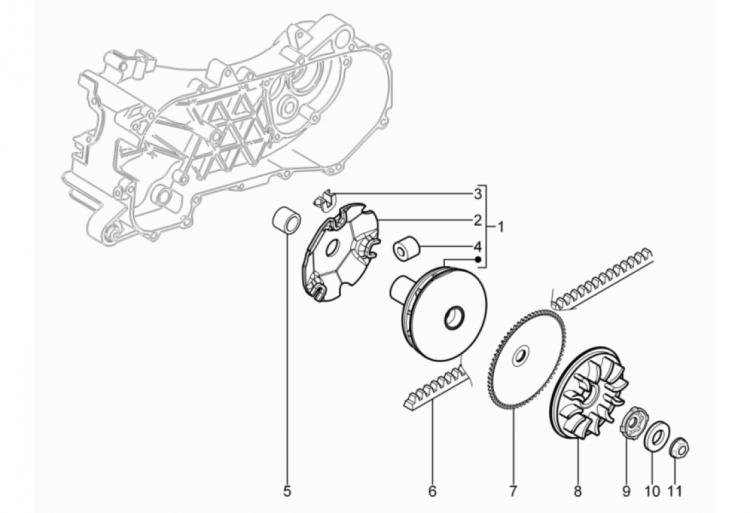 3
2
1
4
5
6
7
8
9
10
11