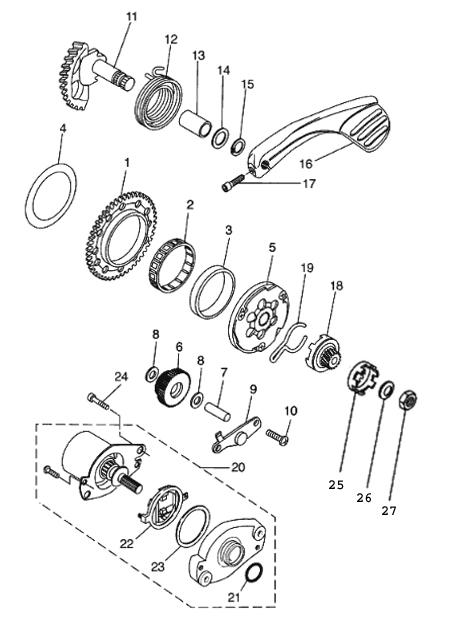 11
12
13
14
15
4
1
16
17
2
3
5
19
18
8
6
8
7
24
9
10
20
25
26
27
22
23
21