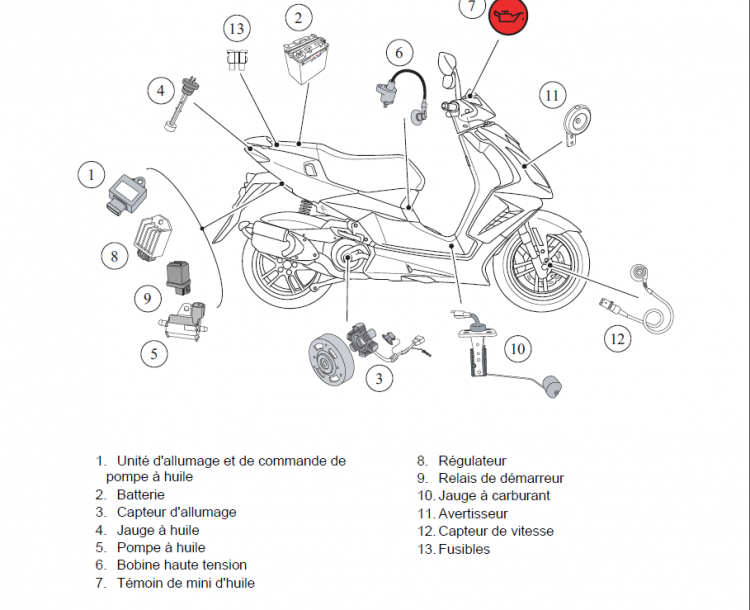 7
13
2
6
4
11
1
8
9
5
3
10
12

1. Unité d'allumage et de commande de pompe à huile
2. Batterie
3. Capteur d'allumage
4. Jauge à huile
5. Pompe à huile
6. Bobine haute tension
7. Témoin de mini d'huile

8. Régulateur
9. Relais de démarreur
10. Jauge à carburant
11. Avertisseur
12. Capteur de vitesse
13. Fusibles