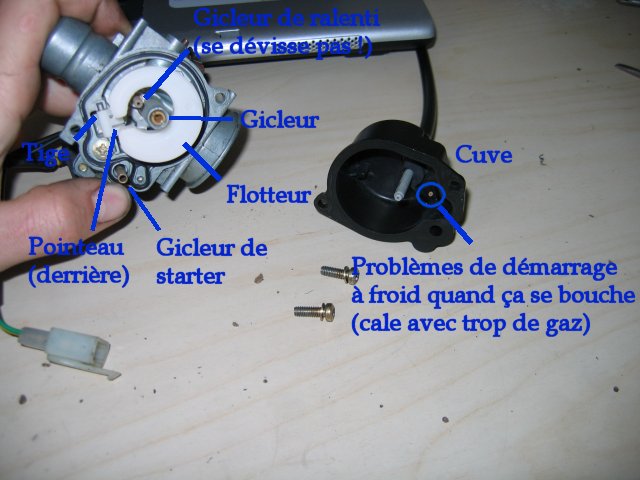 Gicleur de ralenti
(se dévisse pas !)

Gicleur

Tige

Cuve

Flotteur

Pointeau
(derrière)

Gicleur de
starter

Problèmes de démarrage
à froid quand ça se bouche
(cale avec trop de gaz)