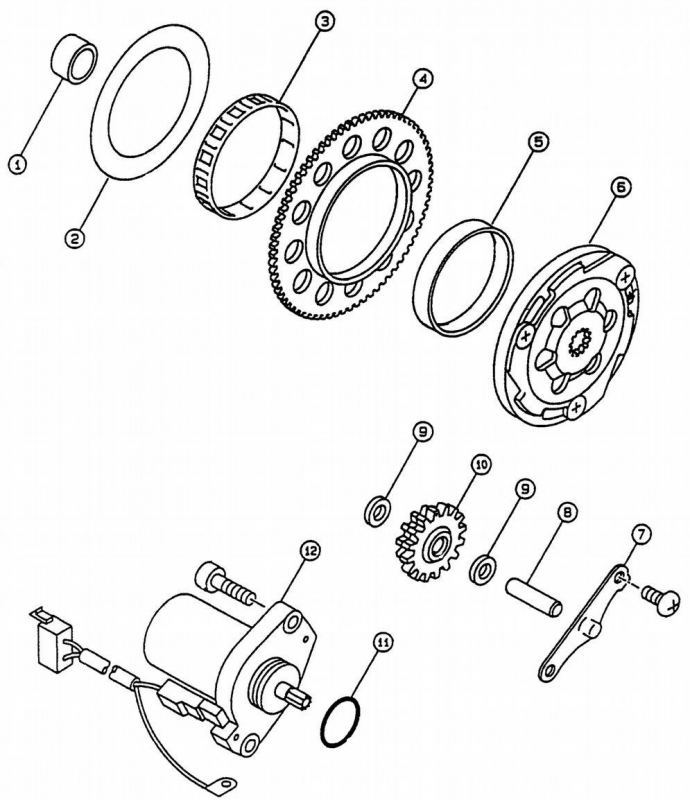 1
2
3
4
5
6
9
10
9
8
7
12
11