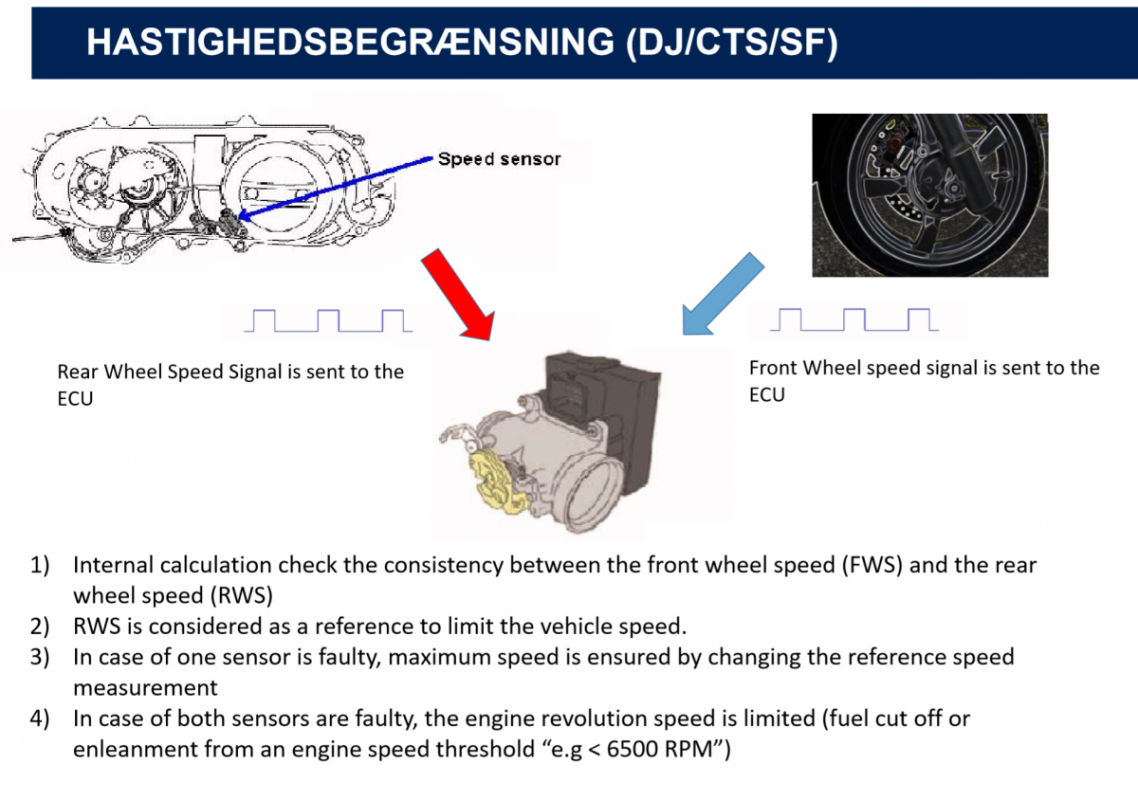 HASTIGHEDSBEGRÆNSNING (DJ/CTS/SF)

Speed sensor

Rear Wheel Speed Signal is sent to the ECU

Front Wheel speed signal is sent to the ECU

1) Internal calculation check the consistency between the front wheel speed (FWS) and the rear wheel speed (RWS)
2) RWS is considered as a reference to limit the vehicle speed.
3) In case of one sensor is faulty, maximum speed is ensured by changing the reference speed measurement
4) In case of both sensors are faulty, the engine revolution speed is limited (fuel cut off or enleanment from an engine speed threshold “e.g < 6500 RPM”)