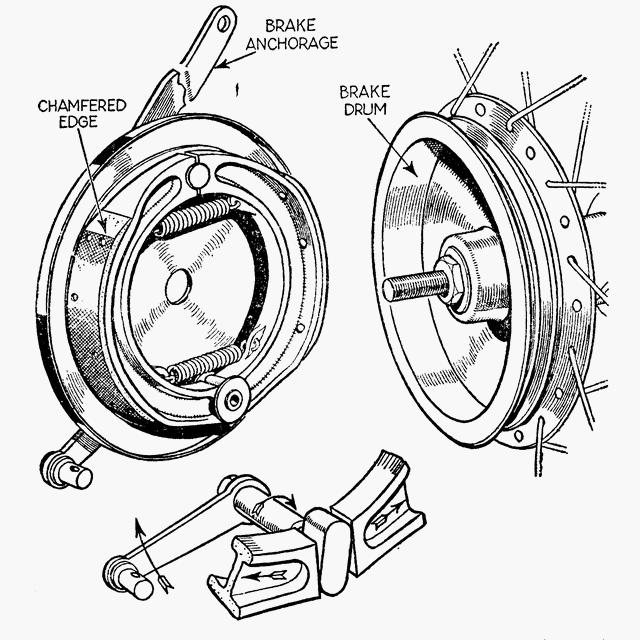 BRAKE ANCHORAGE

CHAMFERED EDGE

BRAKE DRUM